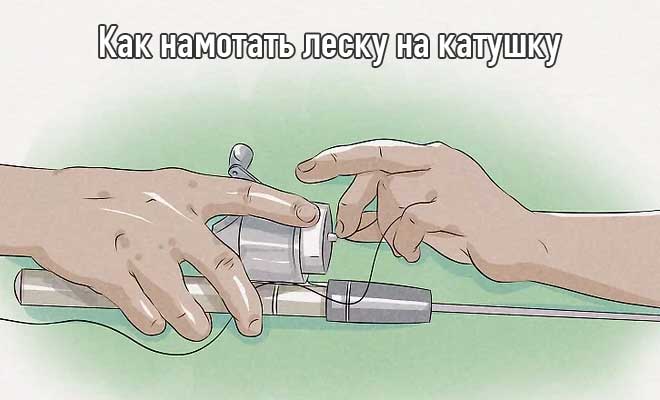 Как намотать леску на катушку